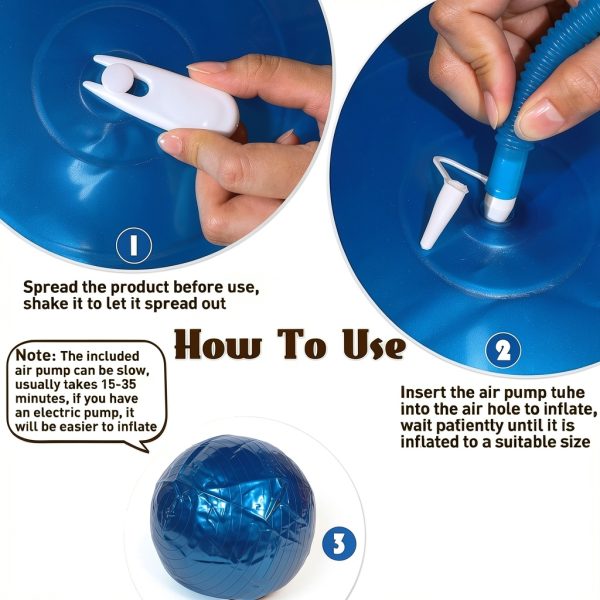 1

Spread the product before use, shake it to let it spread out

How To Use

Note: The included air pump can be slow, usually takes 15-35 minutes, if you have an electric pump, it will be easier to inflate

2

Insert the air pump tuhe into the air hole to inflate, wait patiently until it is inflated to a suitable size

3